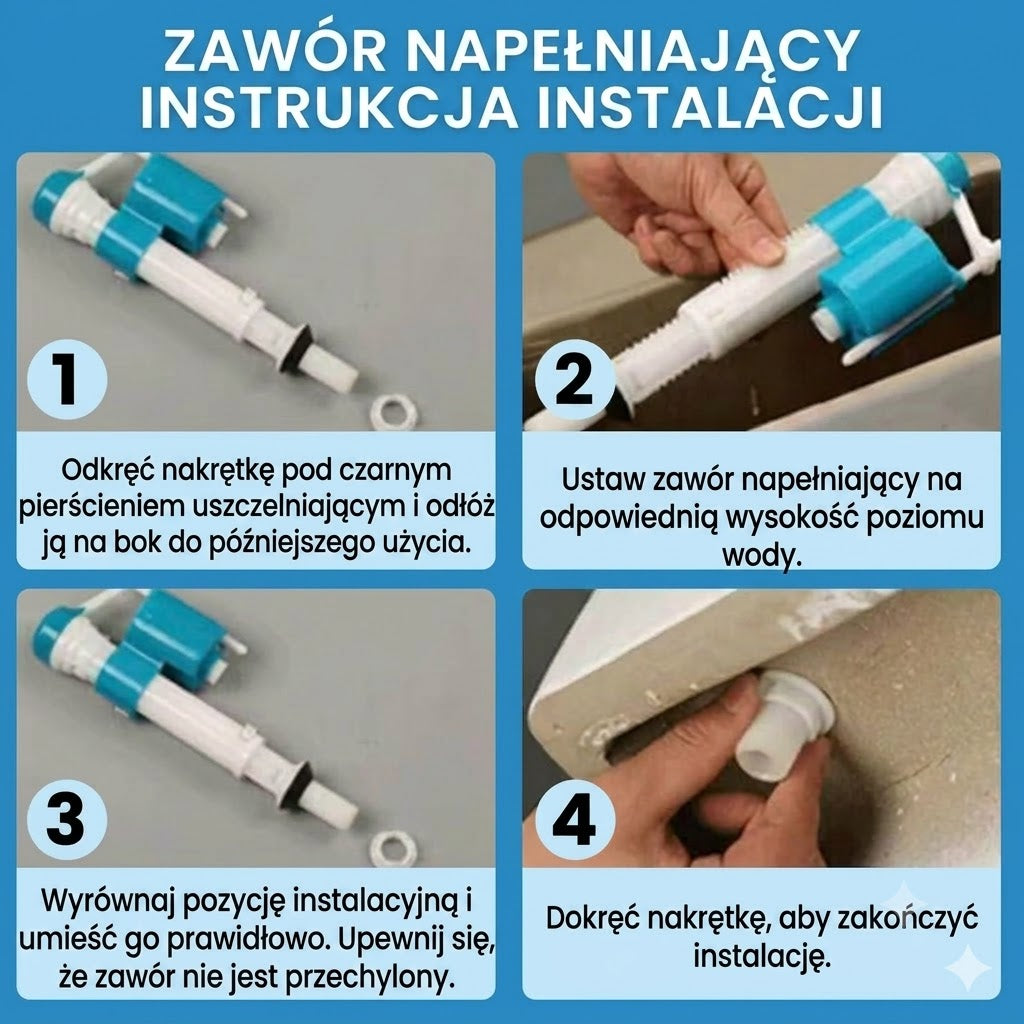 ZAWÓR NAPEŁNIAJĄCY
INSTRUKCJA INSTALACJI

1

Odkręć nakrętkę pod czarnym pierścieniem uszczelniającym i odłóż ją na bok do późniejszego użycia.

2

Ustaw zawór napełniający na odpowiednią wysokość poziomu wody.

3

Wyrównaj pozycję instalacyjną i umieść go prawidłowo. Upewnij się, że zawór nie jest przechylony.

4

Dokręć nakrętkę, aby zakończyć instalację.