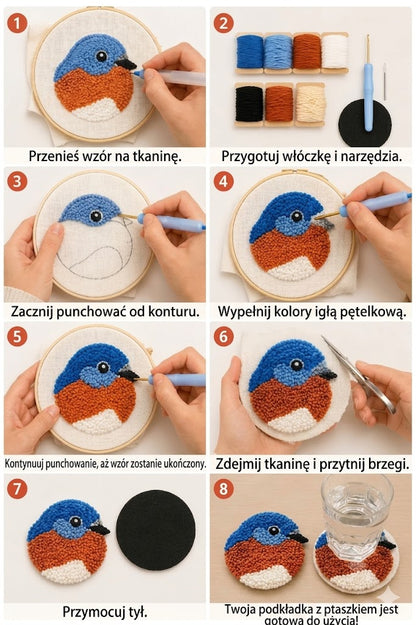 1
Przenieś wzór na tkaninę.

2
Przygotuj włóczkę i narzędzia.

3
Zacznij punchować od konturu.

4
Wypełnij kolory igłą pętelkową.

5
Kontynuuj punchowanie, aż wzór zostanie ukończony.

6
Zdejmij tkaninę i przytnij brzegi.

7
Przymocuj tył.

8
Twoja podkładka z ptaszkiem jest gotowa do użycia!