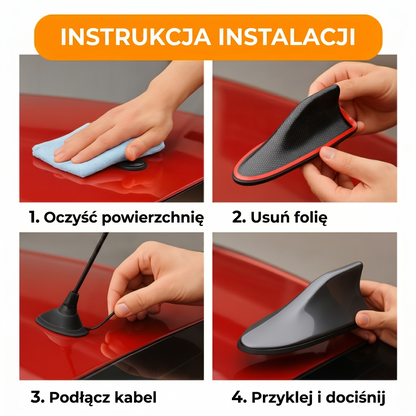 INSTRUKCJA INSTALACJI

1. Oczyść powierzchnię

2. Usuń folię

3. Podłącz kabel

4. Przyklej i dociśnij