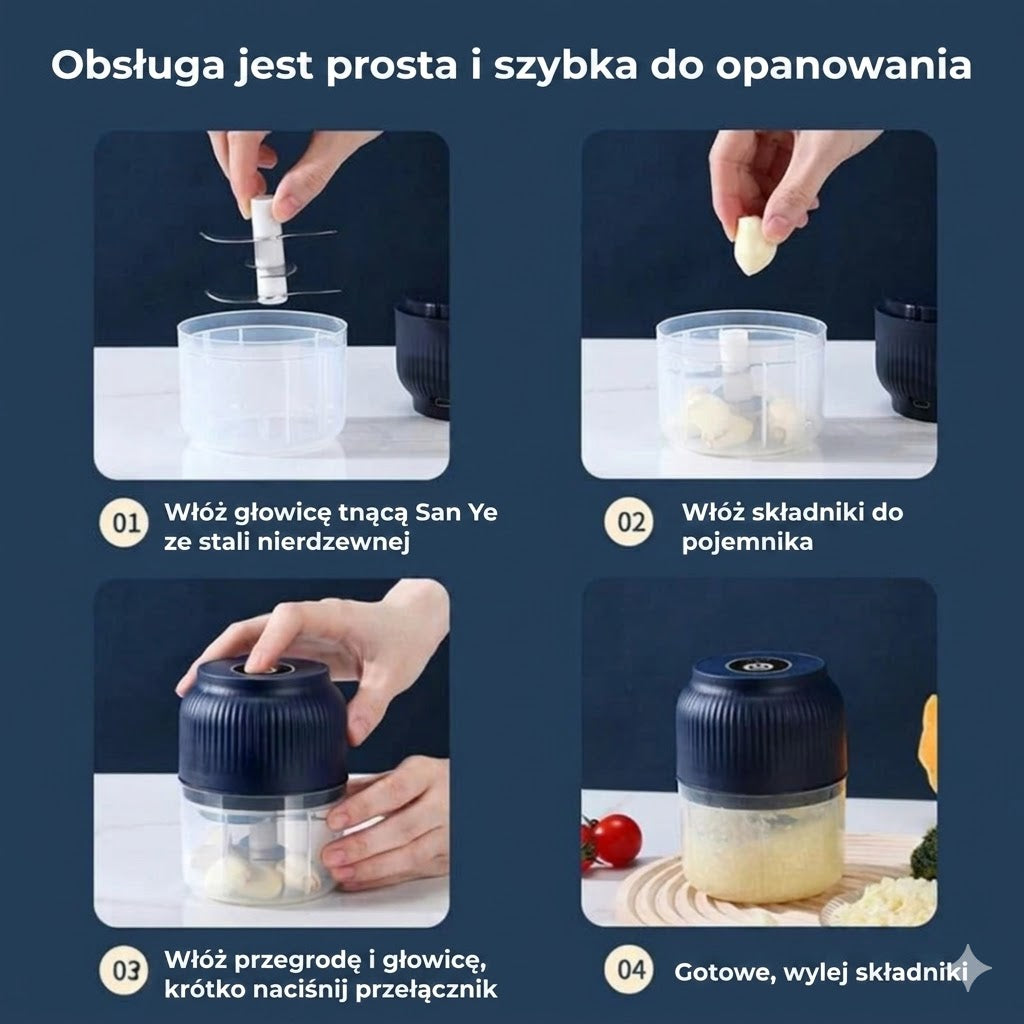 Obsługa jest prosta i szybka do opanowania

01 Włóż głowicę tnącą San Ye ze stali nierdzewnej

02 Włóż składniki do pojemnika

03 Włóż przegrodę i głowicę, krótko naciśnij przełącznik

04 Gotowe, wylej składniki